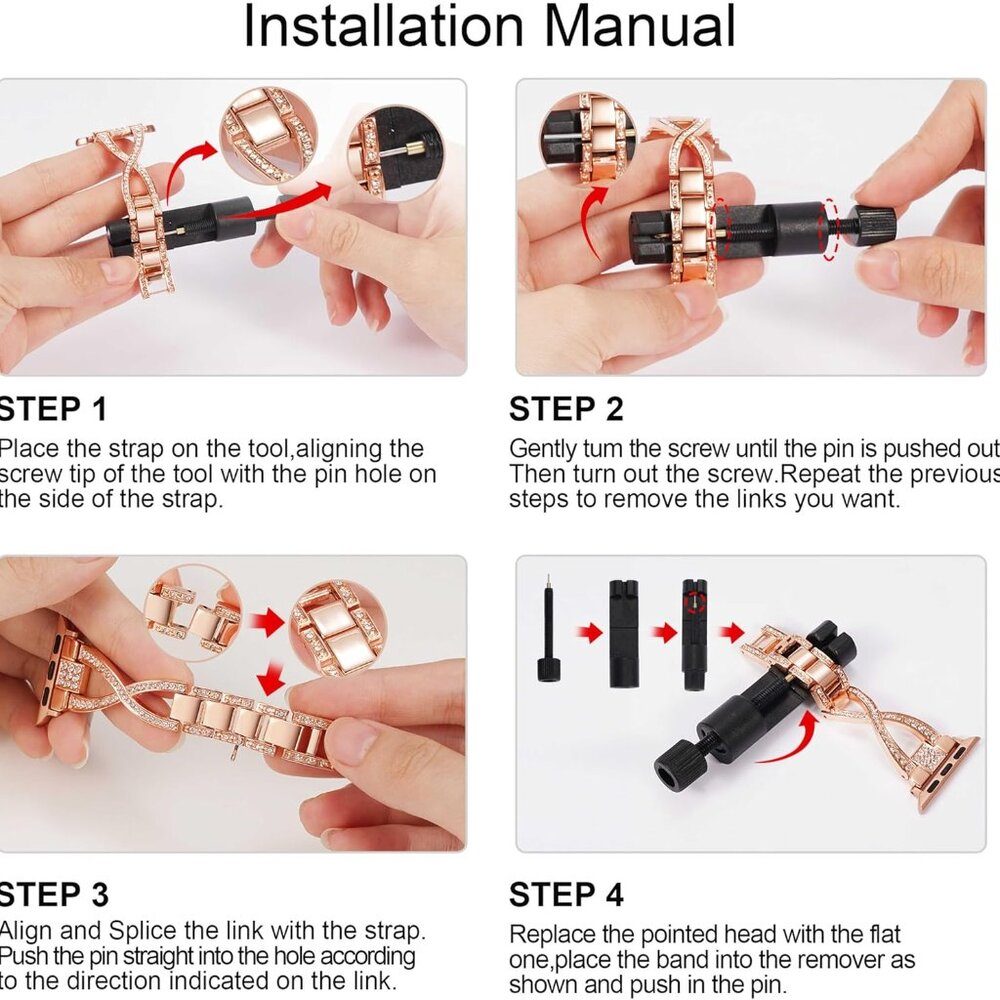 Installation Manual

STEP 1
Place the strap on the tool,aligning the screw tip of the tool with the pin hole on the side of the strap.

STEP 2
Gently tum the screw until the pin is pushed out Then turn out the screw.Repeat the previous steps to remove the links you want.

STEP 3
Align and Splice the link with the strap. Push the pin straight into the hole according to the direction indicated on the link.

STEP 4
Replace the pointed head with the flat one,place the band into the remover as shown and push in the pin.